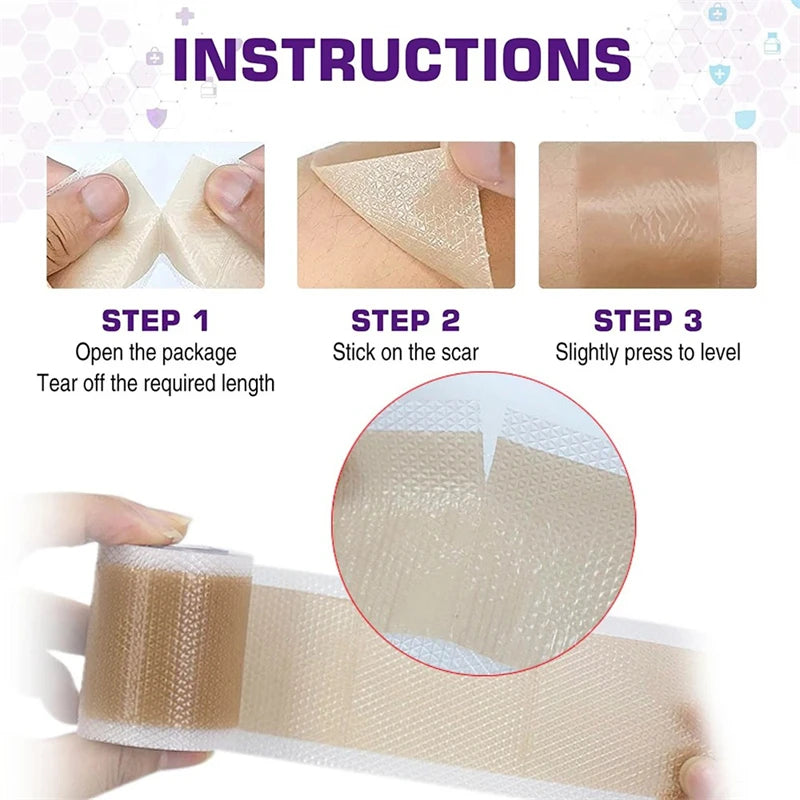 INSTRUCTIONS

STEP 1
Open the package
Tear off the required length

STEP 2
Stick on the scar

STEP 3
Slightly press to level